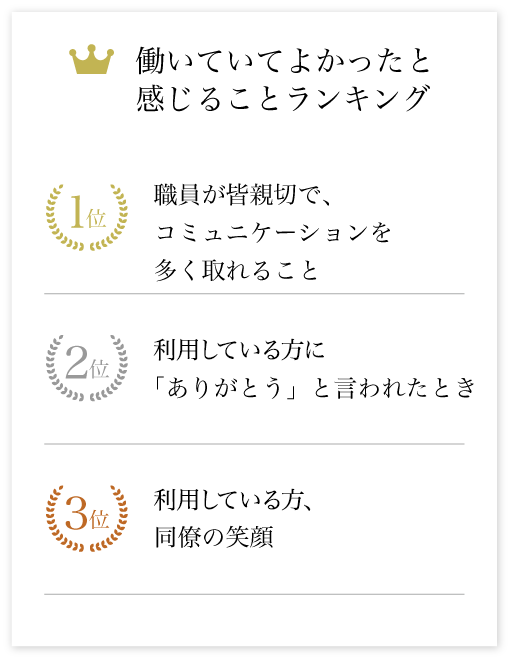 働いていてよかったと
感じることランキング

1位

職員が皆親切で、
コミュニケーションを
多く取れること

2位

利用している方に
「ありがとう」と言われたとき

3位

利用している方、
同僚の笑顔